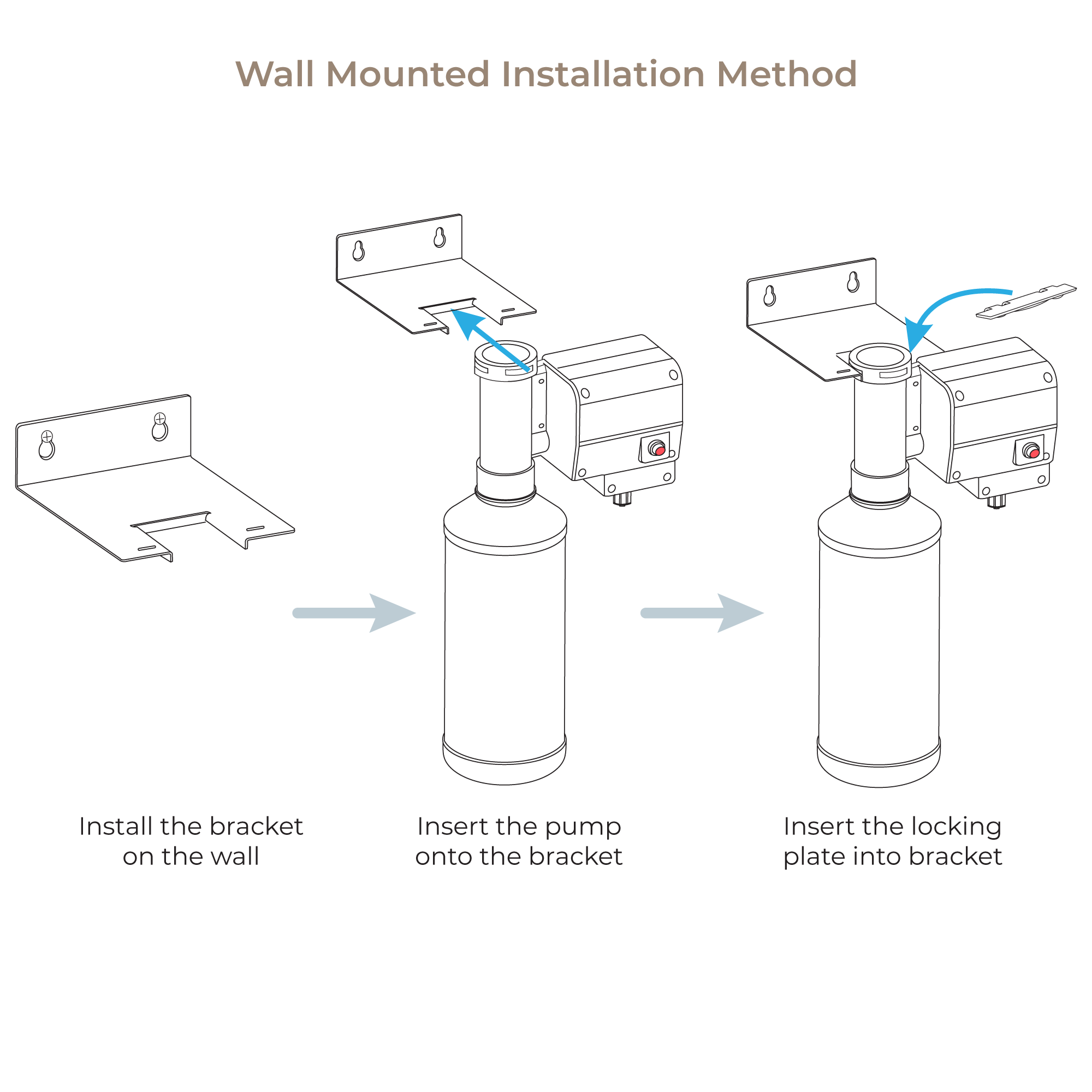 Wall Mounted Installation Method

Install the bracket on the wall

Insert the pump onto the bracket

Insert the locking plate into bracket